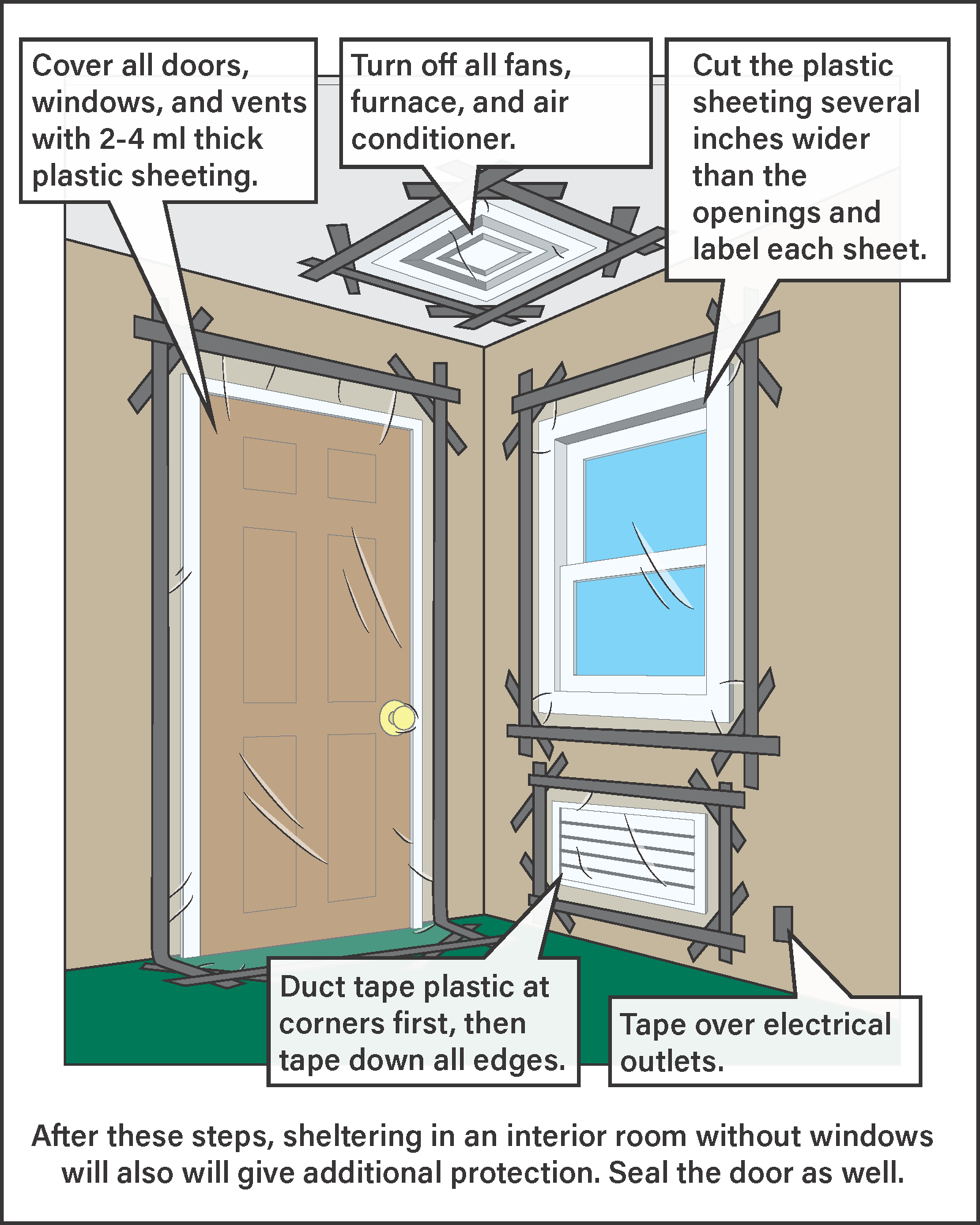 Cover all doors, windows, and vents with 2-4 ml thick plastic sheeting.

Turn off all fans, furnace, and air conditioner.

Cut the plastic sheeting several inches wider than the openings and label each sheet.

Duct tape plastic at corners first, then tape down all edges.

Tape over electrical outlets.

After these steps, sheltering in an interior room without windows will also will give additional protection. Seal the door as well.